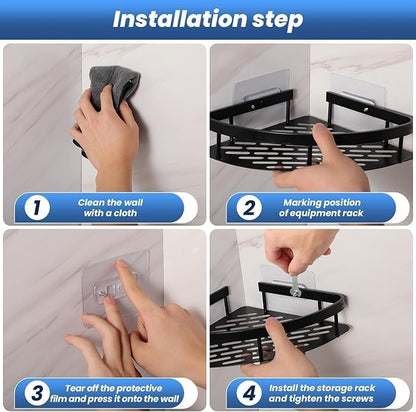 Installation step

1 Clean the wall with a cloth

2 Marking position of equipment rack

3 Tear off the protective film and press it onto the wall

4 Install the storage rack and tighten the screws