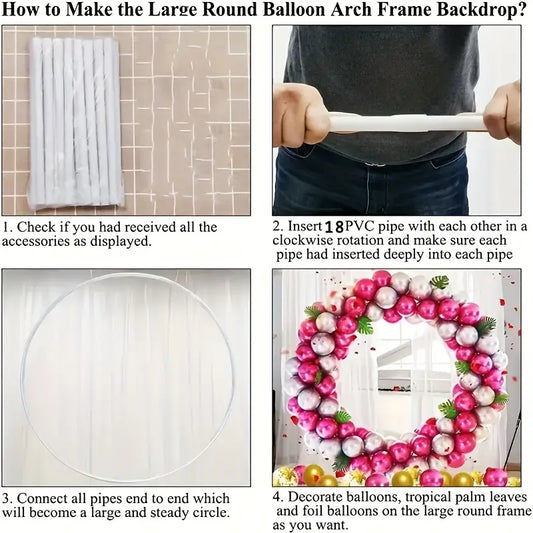 How to Make the Large Round Balloon Arch Frame Backdrop?

1. Check if you had received all the accessories as displayed.

2. Insert 18PVC pipe with each other in a clockwise rotation and make sure each pipe had inserted deeply into each pipe

3. Connect all pipes end to end which will become a large and steady circle.

4. Decorate balloons, tropical palm leaves and foil balloons on the large round frame as you want.