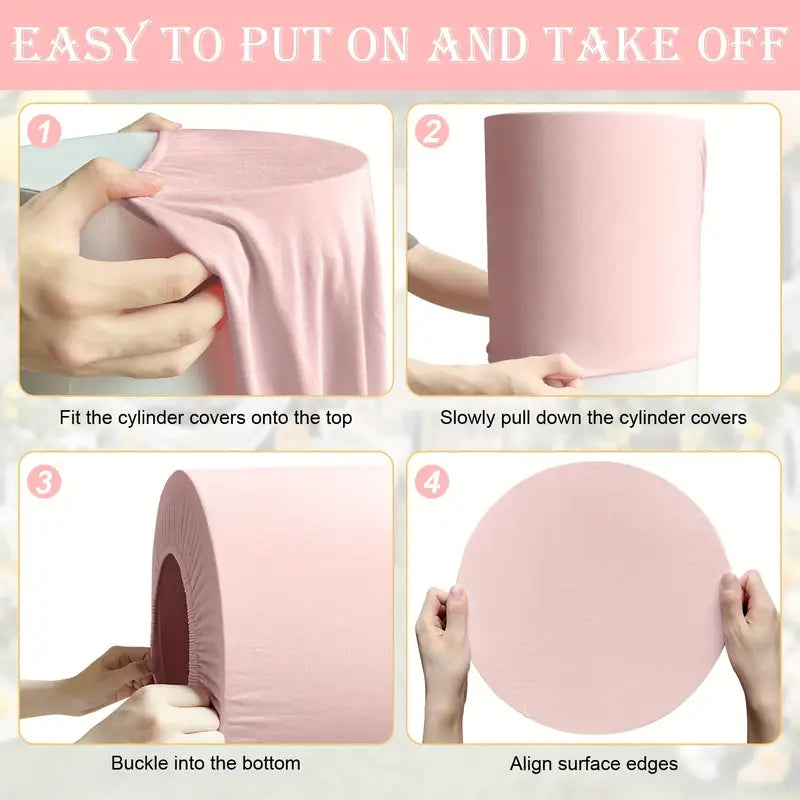 EASY TO PUT ON AND TAKE OFF

1

Fit the cylinder covers onto the top

2

Slowly pull down the cylinder covers

3

Buckle into the bottom

4

Align surface edges